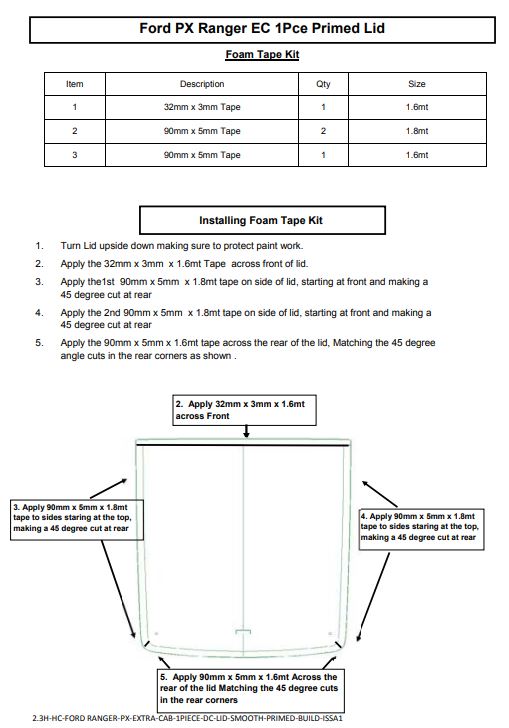 Ford PX Ranger EC 1Pce Primed Lid

Foam Tape Kit

| Item | Description | Qty | Size |
|---|---|---|---|
| 1 | 32mm x 3mm Tape | 1 | 1.6mt |
| 2 | 90mm x 5mm Tape | 2 | 1.8mt |
| 3 | 90mm x 5mm Tape | 1 | 1.6mt |

Installing Foam Tape Kit

1. Turn Lid upside down making sure to protect paint work.
2. Apply the 32mm x 3mm x 1.6mt Tape across front of lid.
3. Apply the1st 90mm x 5mm x 1.8mt tape on side of lid, starting at front and making a 45 degree cut at rear
4. Apply the 2nd 90mm x 5mm x 1.8mt tape on side of lid, starting at front and making a 45 degree cut at rear
5. Apply the 90mm x 5mm x 1.6mt tape across the rear of the lid, Matching the 45 degree angle cuts in the rear corners as shown .

2. Apply 32mm x 3mm x 1.6mt across Front

3. Apply 90mm x 5mm x 1.8mt tape to sides staring at the top, making a 45 degree cut at rear

4. Apply 90mm x 5mm x 1.8mt tape to sides staring at the top, making a 45 degree cut at rear

5. Apply 90mm x 5mm x 1.6mt Across the rear of the lid Matching the 45 degree cuts in the rear corners

2.3H-HC-FORD RANGER-PX-EXTRA-CAB-1PIECE-DC-LID-SMOOTH-PRIMED-BUILD-ISSA1