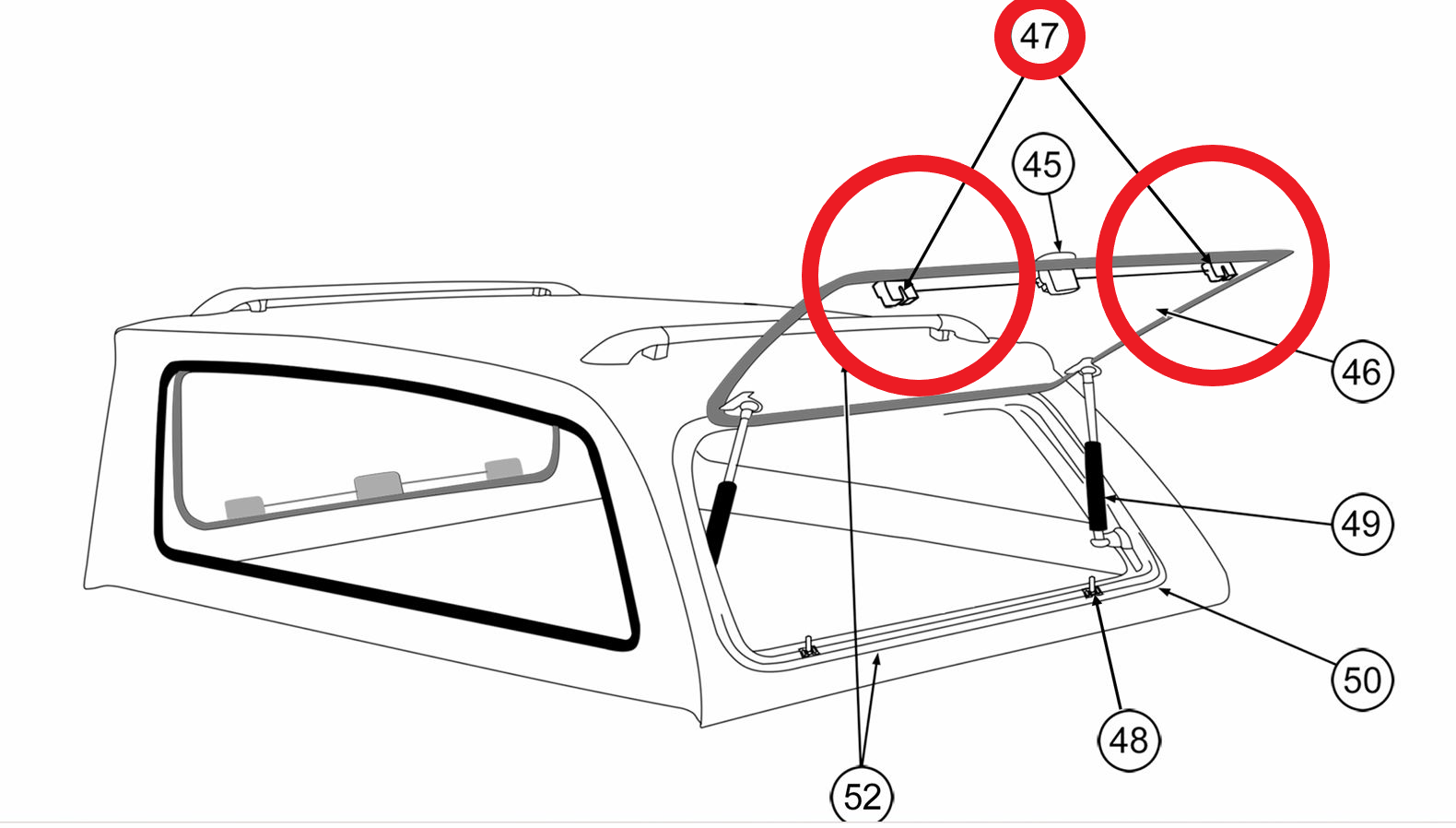 47
45
46
49
50
48
52