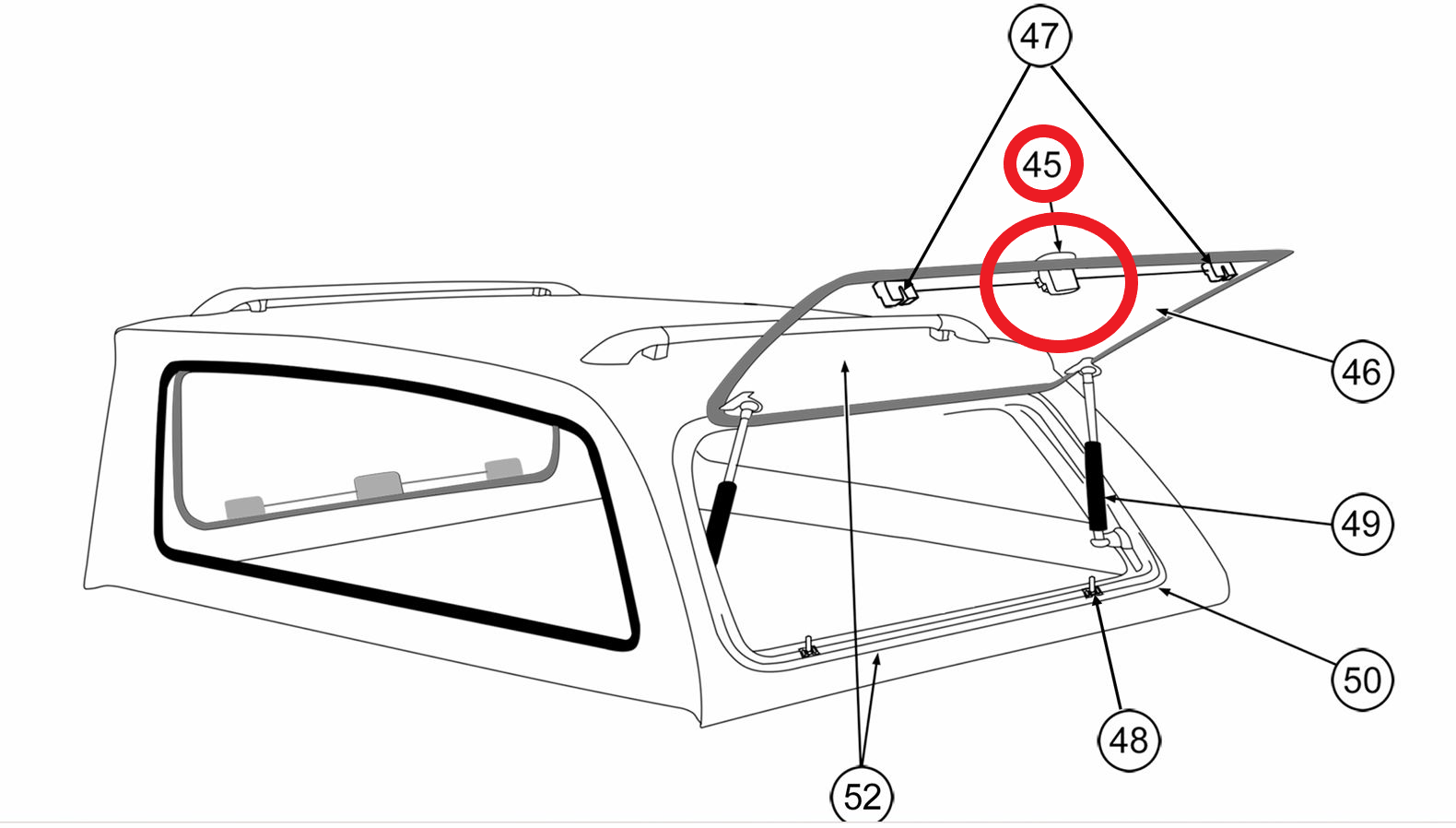 47
45
46
49
50
48
52