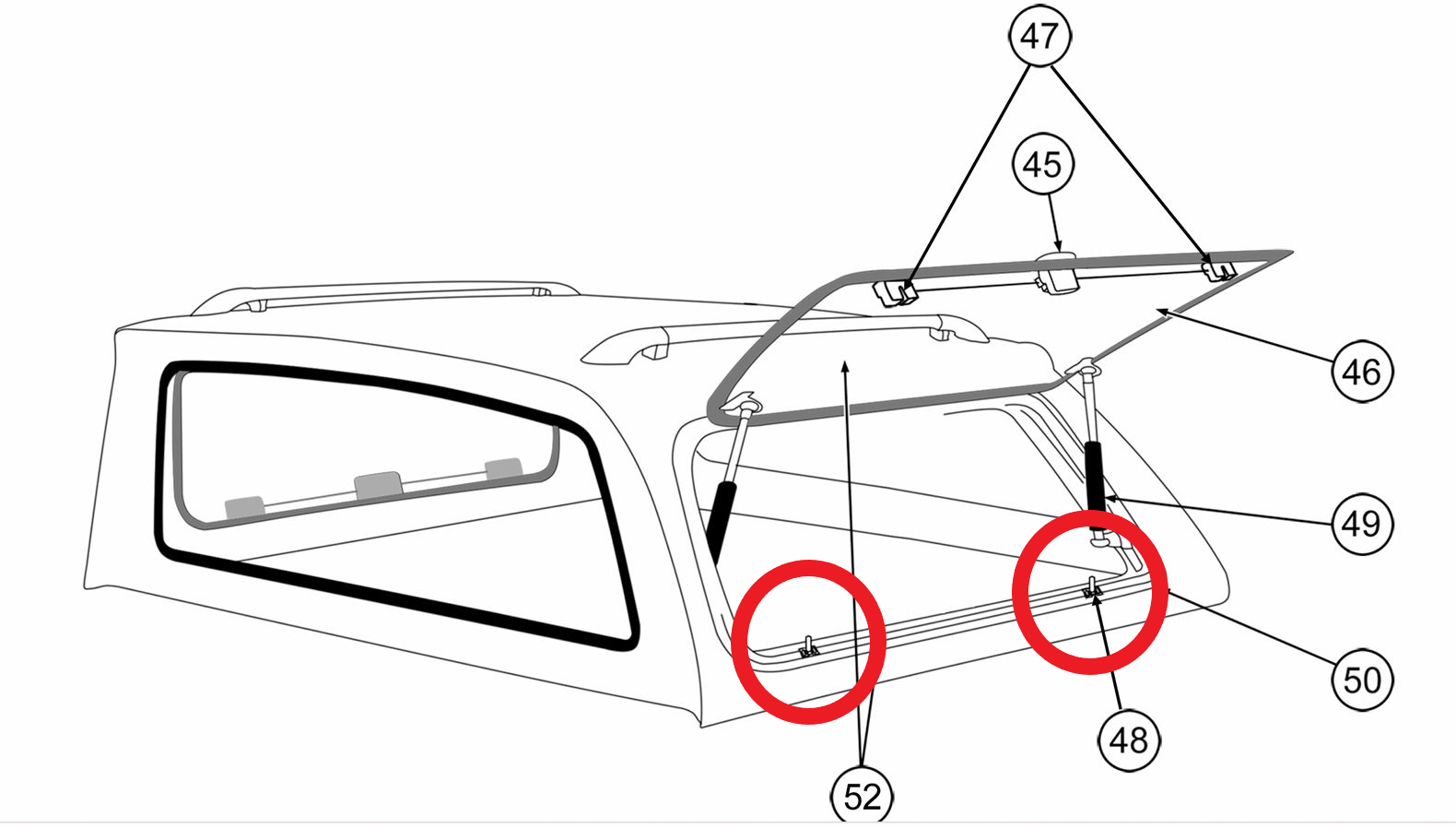 47
45
46
49
50
48
52