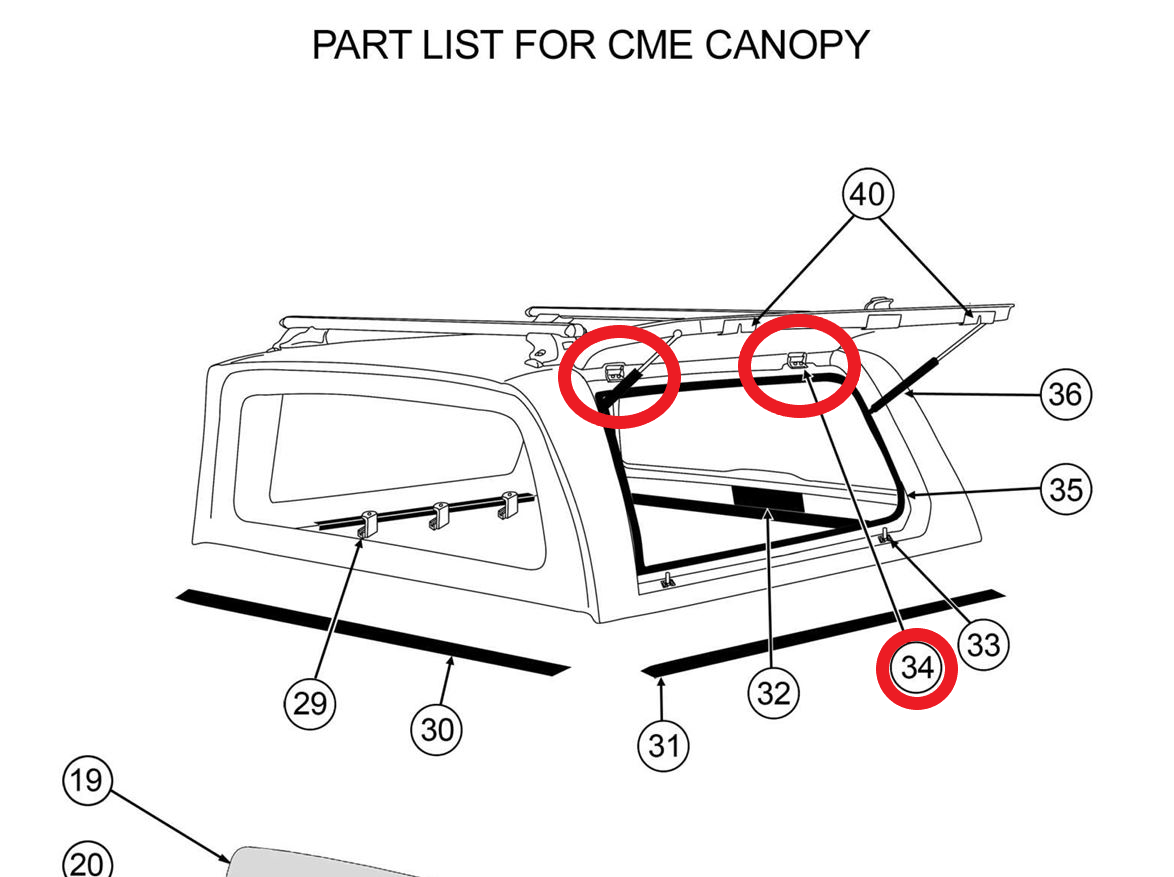 PART LIST FOR CME CANOPY

40

36

35

33

34

32

31

30

29

19

20