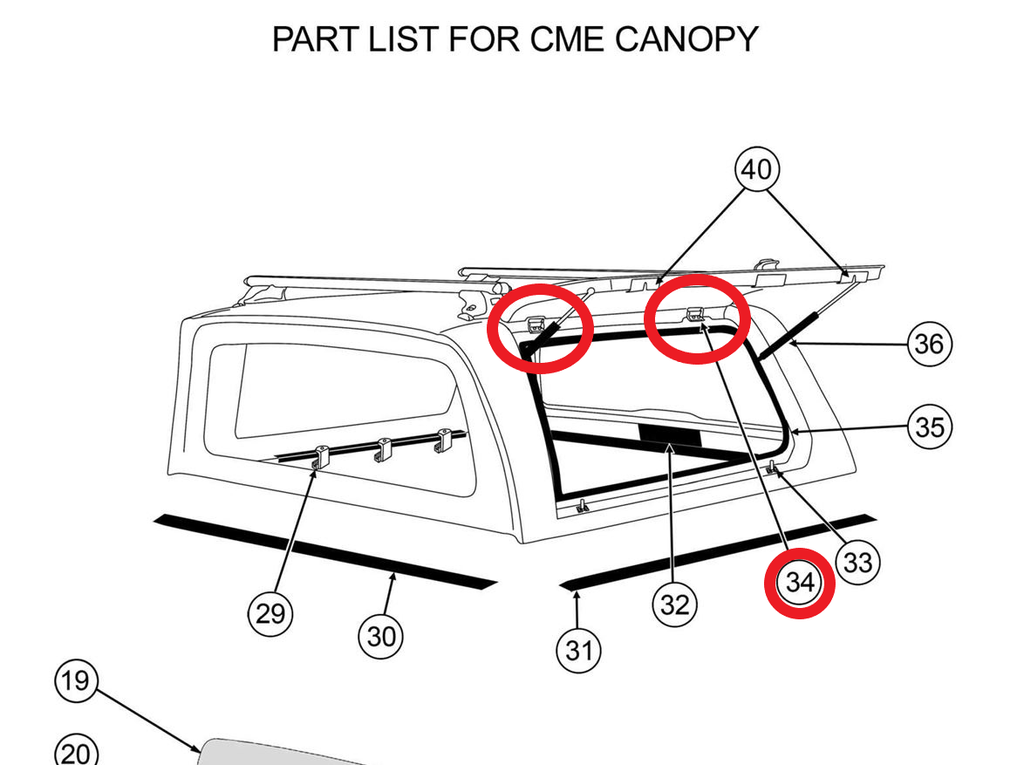 PART LIST FOR CME CANOPY

40

36

35

33

34

32

31

30

29

19

20