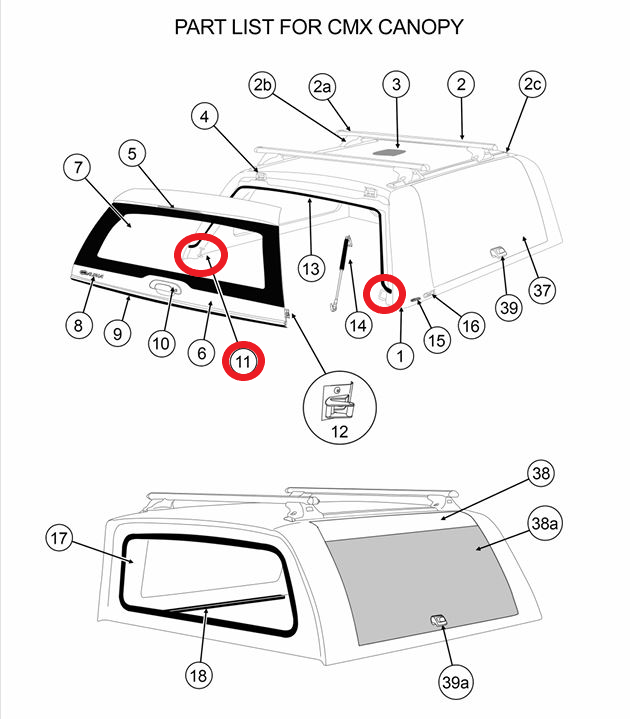 PART LIST FOR CMX CANOPY

2b
2a
3
2
2c
4
5
7
13
14
37
39
16
15
1
8
9
10
6
11
12
38
38a
17
18
39a