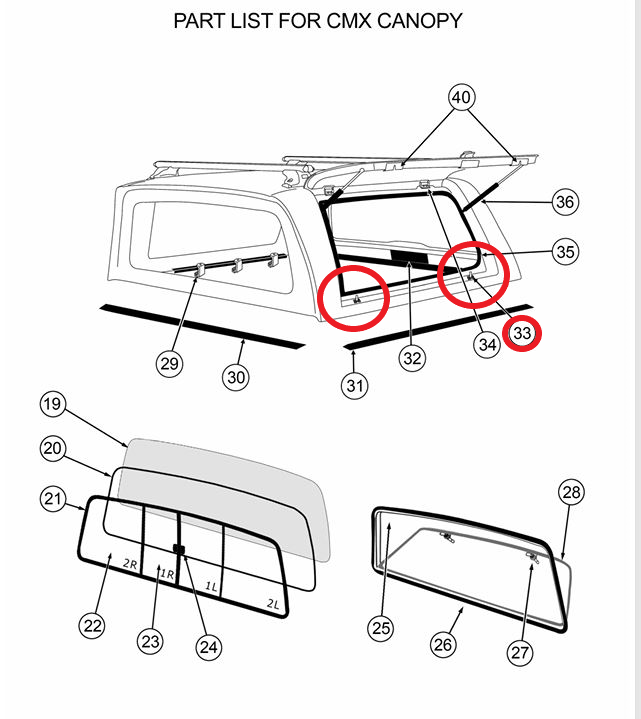 PART LIST FOR CMX CANOPY

40
36
35
33
34
32
31
30
29

19
20
21
2R
1R
1L
2L
22
23
24

28
25
26
27