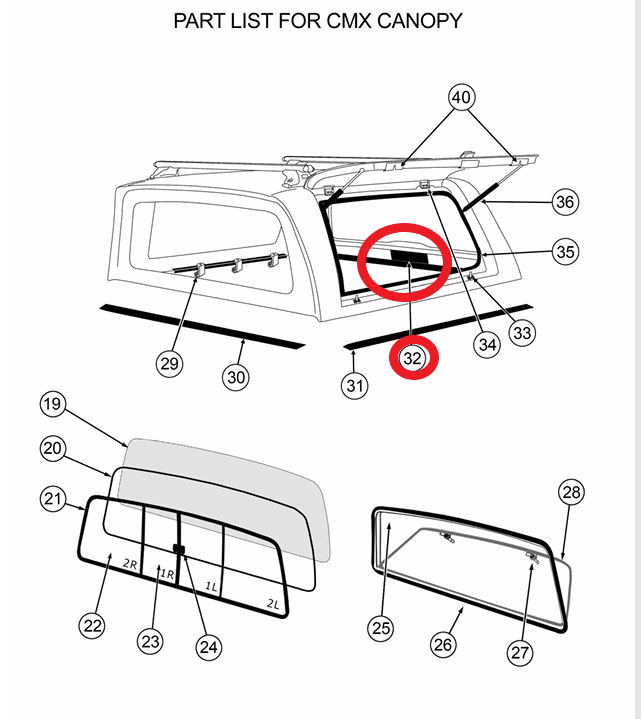 PART LIST FOR CMX CANOPY

40
36
35
34
33
32
31
30
29

19
20
21
2R
1R
1L
2L
22
23
24

28
25
26
27